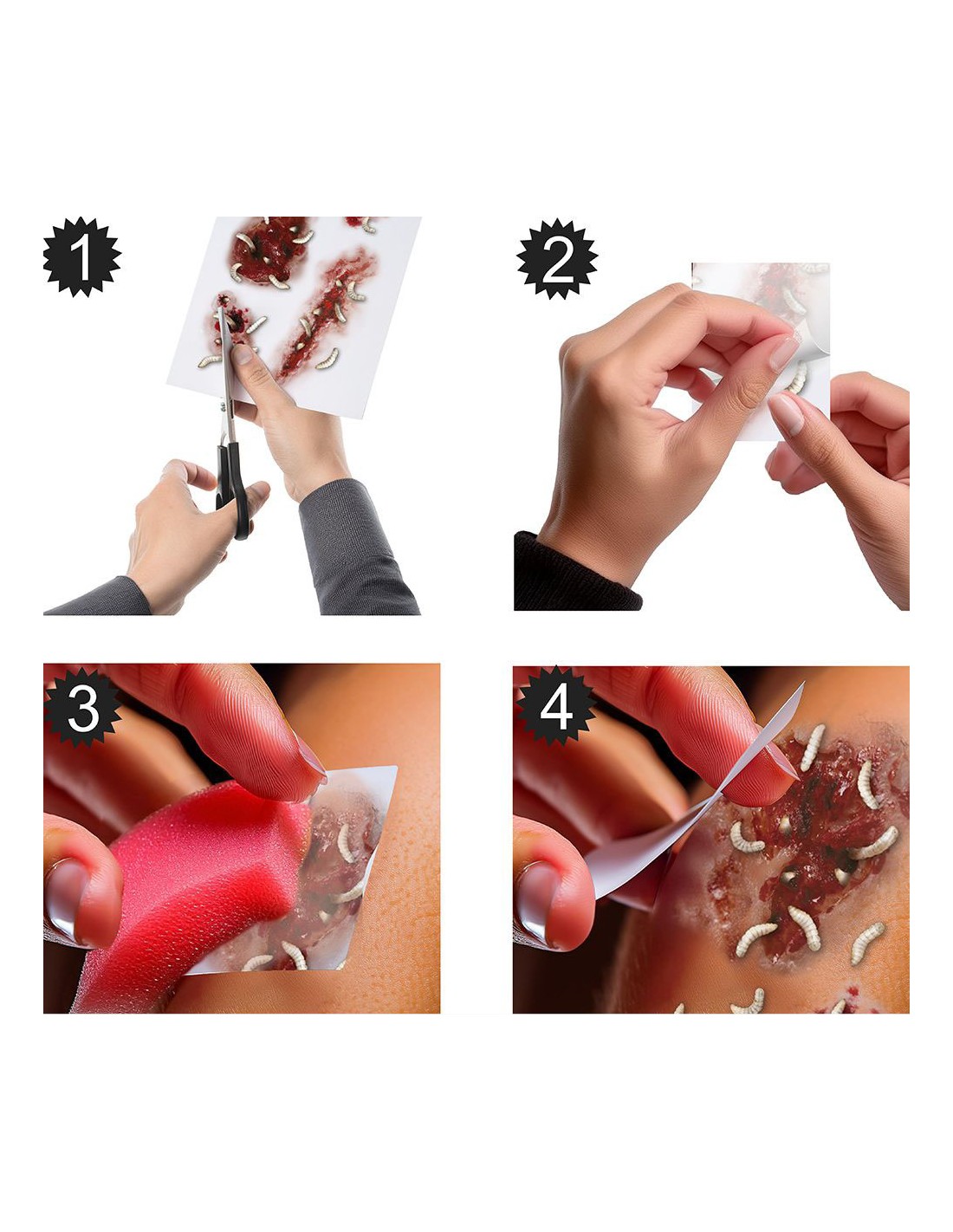 1

2

3

4