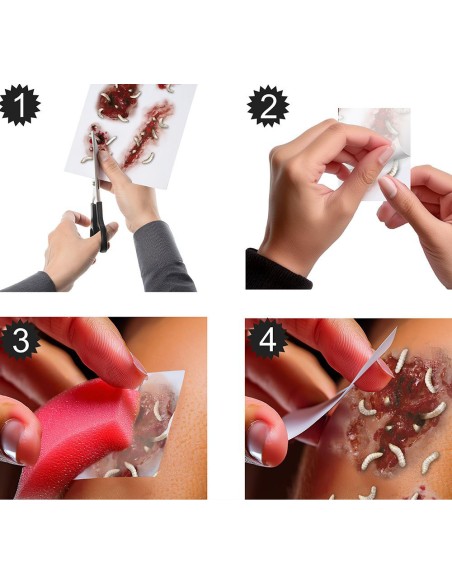 1

2

3

4